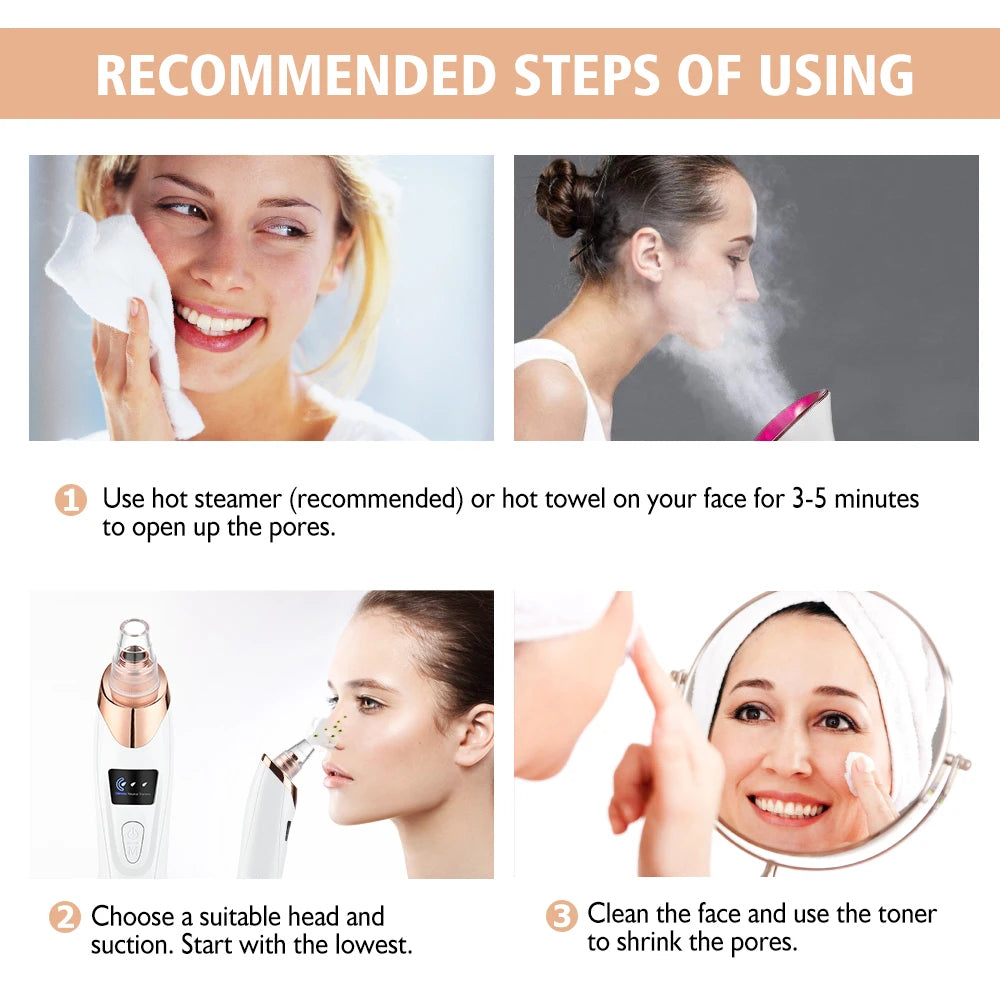 RECOMMENDED STEPS OF USING

1 Use hot steamer (recommended) or hot towel on your face for 3-5 minutes to open up the pores.

2 Choose a suitable head and suction. Start with the lowest.

3 Clean the face and use the toner to shrink the pores.