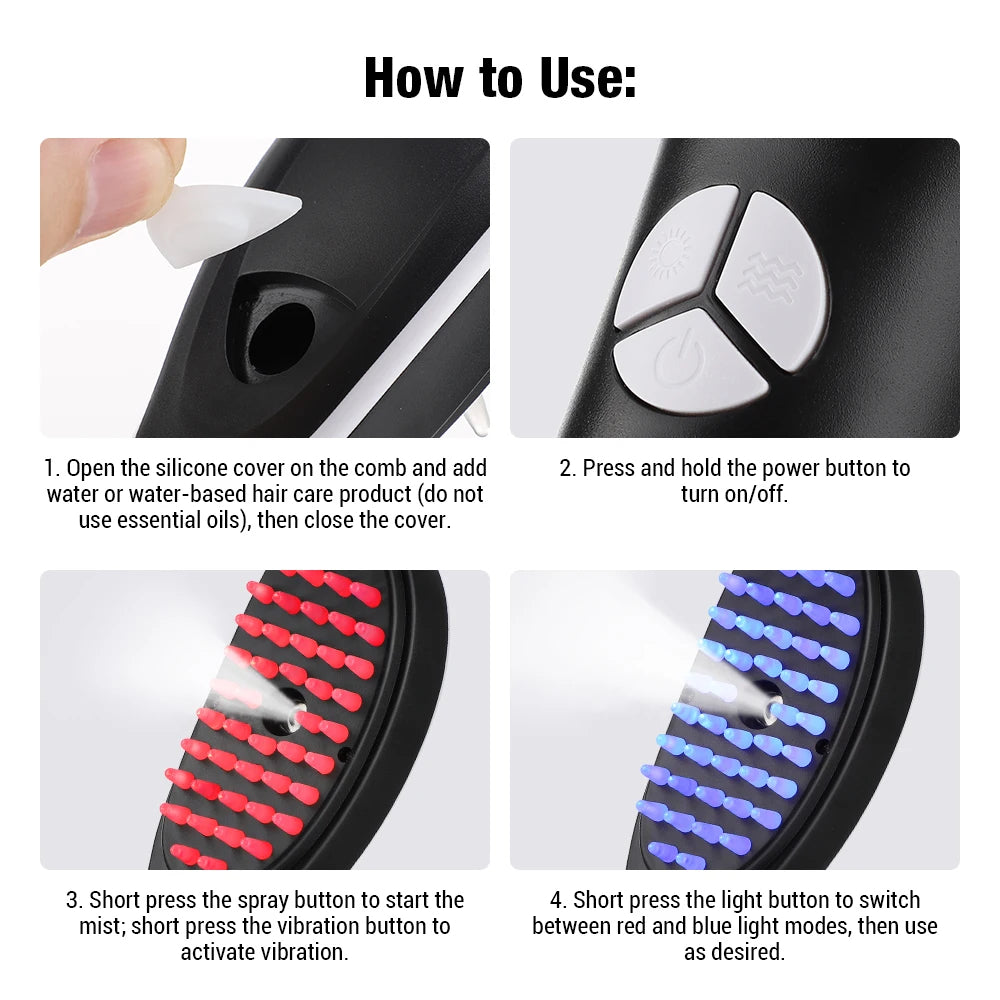 How to Use:

1. Open the silicone cover on the comb and add water or water-based hair care product (do not use essential oils), then close the cover.

2. Press and hold the power button to turn on/off.

3. Short press the spray button to start the mist; short press the vibration button to activate vibration.

4. Short press the light button to switch between red and blue light modes, then use as desired.